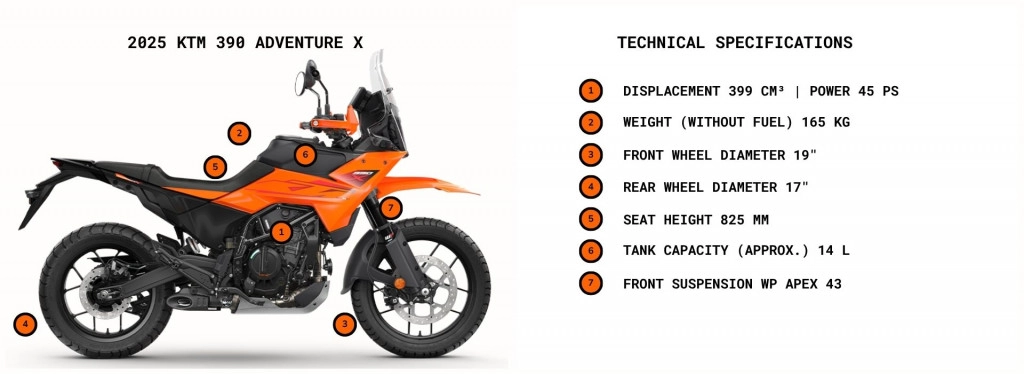 2025 KTM 390 ADVENTURE X

2

5

6

7

1

4

3

TECHNICAL SPECIFICATIONS

1 DISPLACEMENT 399 CM³ | POWER 45 PS

2 WEIGHT (WITHOUT FUEL) 165 KG

3 FRONT WHEEL DIAMETER 19"

4 REAR WHEEL DIAMETER 17"

5 SEAT HEIGHT 825 MM

6 TANK CAPACITY (APPROX.) 14 L

7 FRONT SUSPENSION WP APEX 43